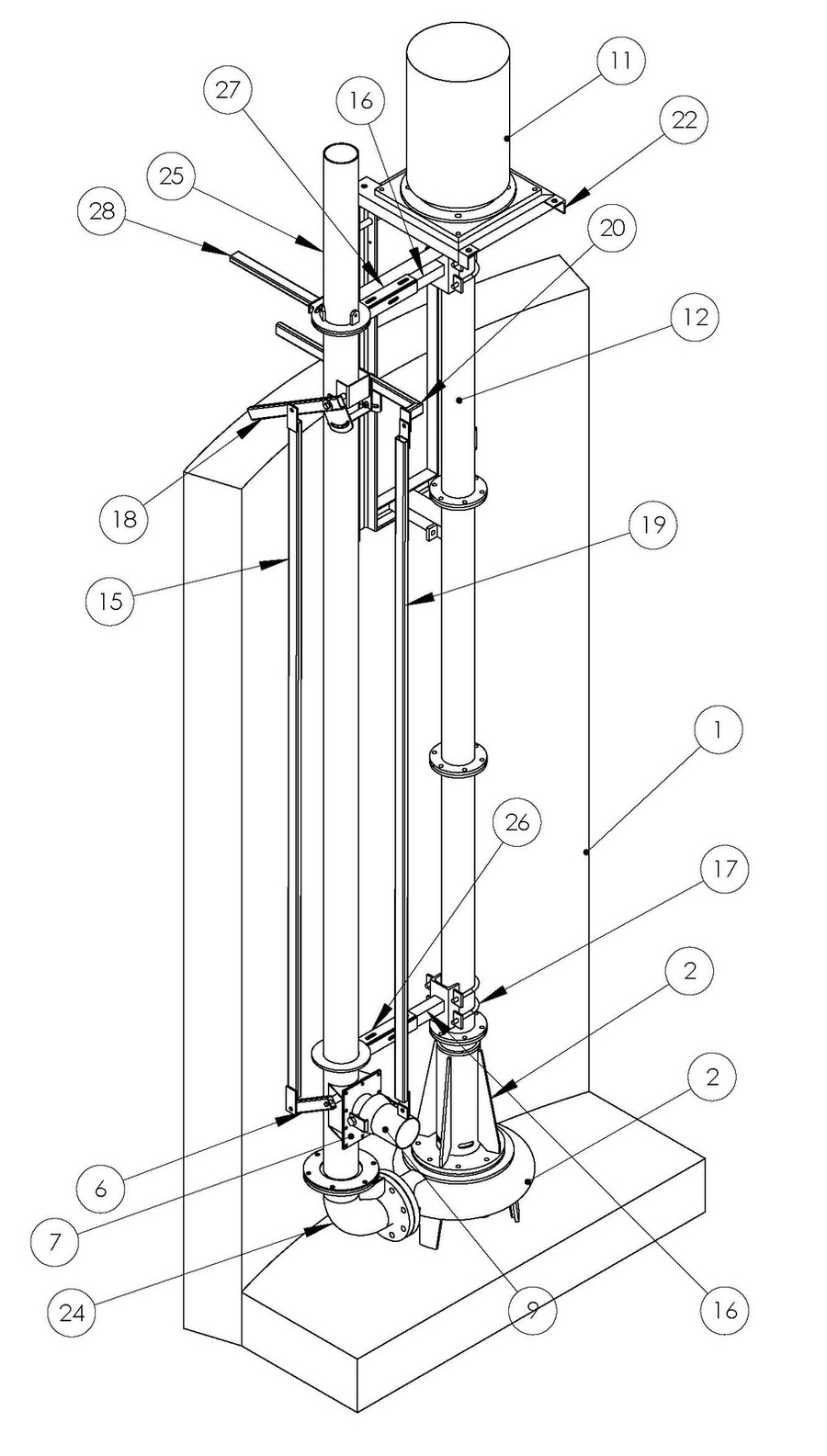 27
16
11
22
25
28
20
12
18
19
15
1
26
17
2
2
6
7
24
9
16